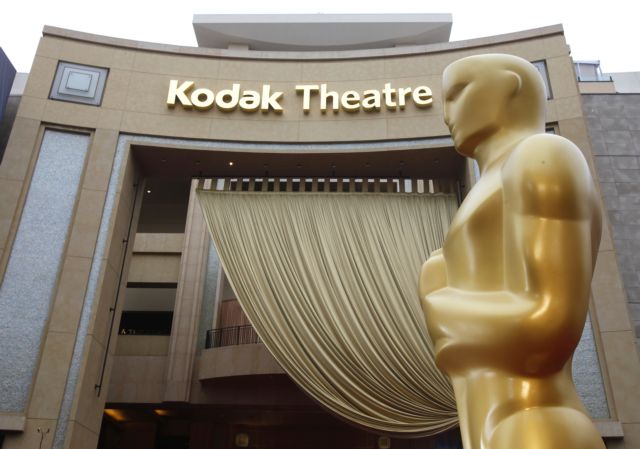 Kodak Theatre